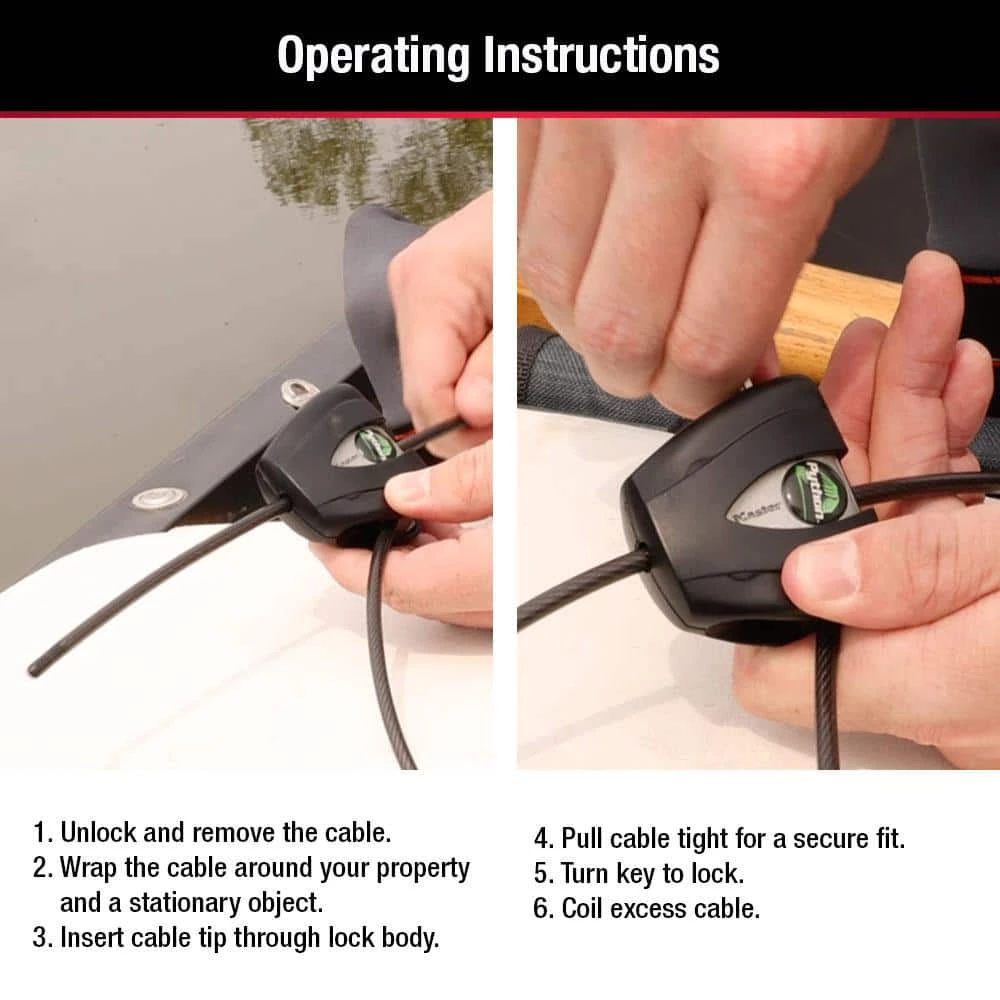 Operating Instructions

Python

Master

1. Unlock and remove the cable.
2. Wrap the cable around your property and a stationary object.
3. Insert cable tip through lock body.

4. Pull cable tight for a secure fit.
5. Turn key to lock.
6. Coil excess cable.