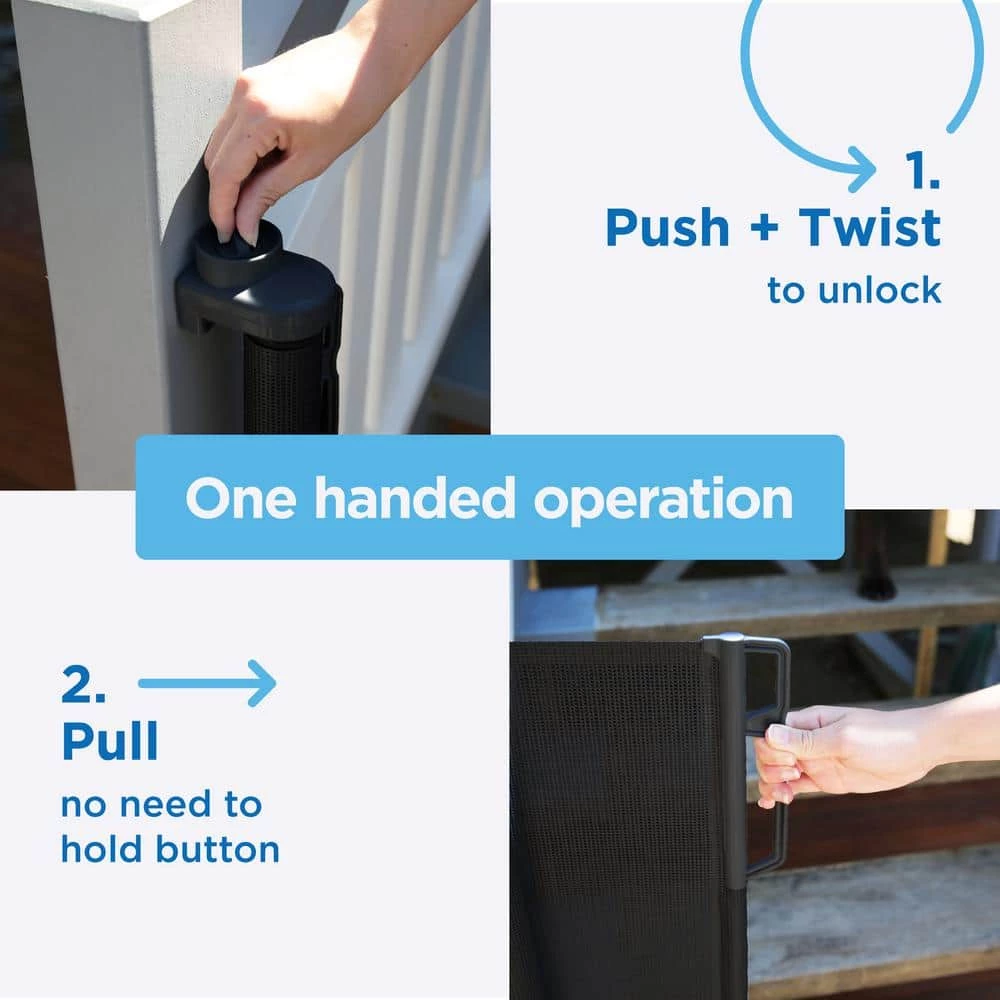 1.
Push + Twist
to unlock

One handed operation

2.
Pull
no need to hold button